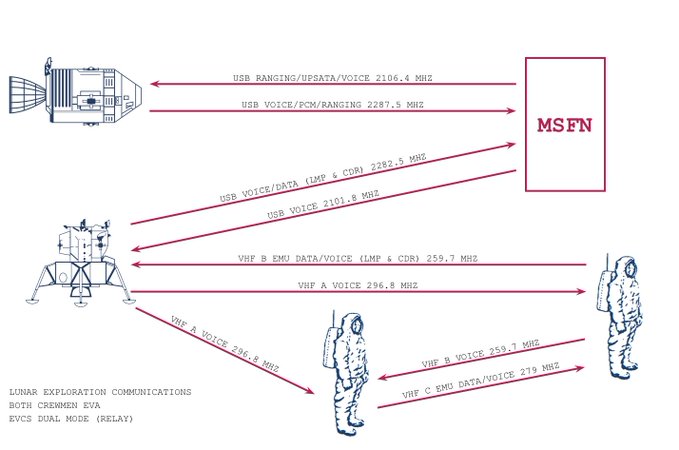 USB RANGING/UPSATA/VOICE 2106.4 MHZ

USB VOICE/PCM/RANGING 2287.5 MHZ

MSFN

USB VOICE/DATA (LMP & CDR) 2282.5 MHZ

USB VOICE 2101.8 MHZ

VHF B EMU DATA/VOICE (LMP & CDR) 259.7 MHZ

VHF A VOICE 296.8 MHZ

VHF A VOICE 296.8 MHZ

VHF B VOICE 259.7 MHZ

VHF C EMU DATA/VOICE 279 MHZ

LUNAR EXPLORATION COMMUNICATIONS
BOTH CREWMEN EVA
EVCS DUAL MODE (RELAY)